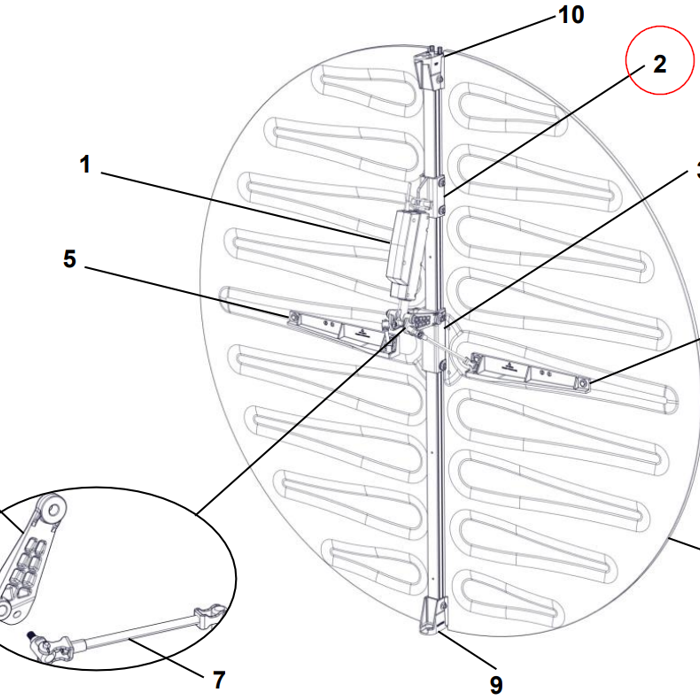 10
2
1
3
5
7
9